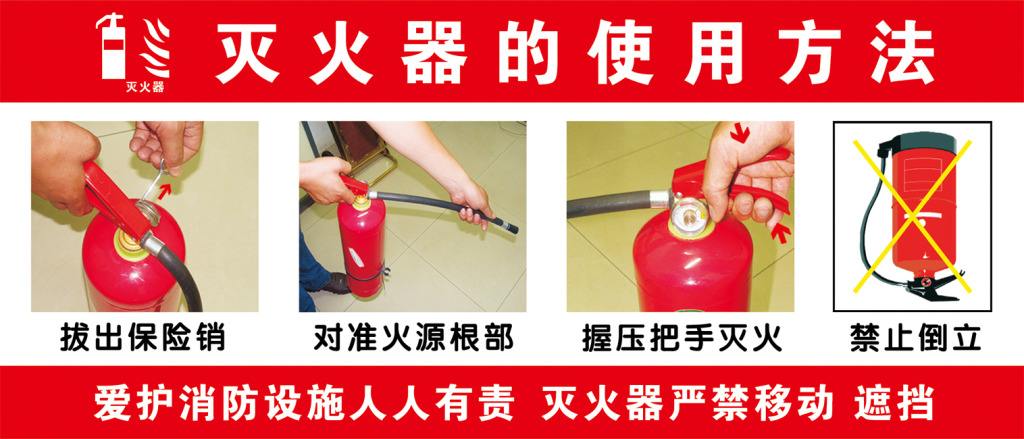 灭火器

灭火器的使用方法

拔出保险销

对准火源根部

握压把手灭火

禁止倒立

爱护消防设施人人有责 灭火器严禁移动 遮挡